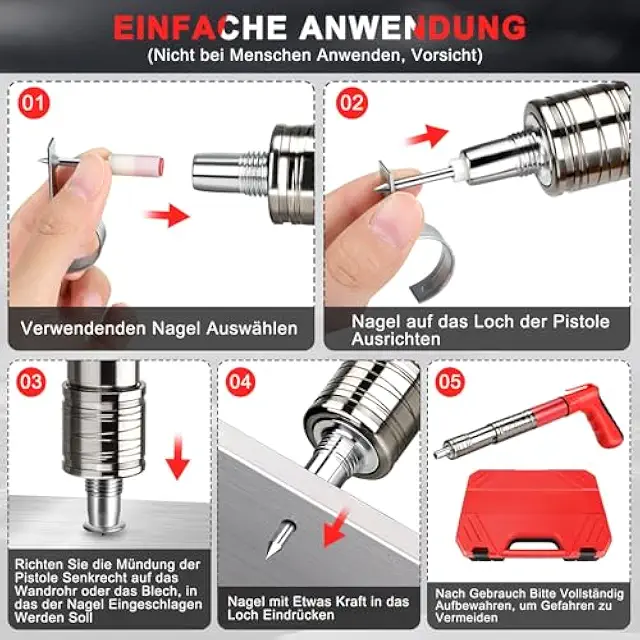 EINFACHE ANWENDUNG
(Nicht bei Menschen Anwenden, Vorsicht)

01
Verwendenden Nagel Auswählen

02
Nagel auf das Loch der Pistole Ausrichten

03
Richten Sie die Mündung der Pistole Senkrecht auf das Wandrohr oder das Blech, in das der Nagel Eingeschlagen Werden Soll

04
Nagel mit Etwas Kraft in das Loch Eindrücken

05
Nach Gebrauch Bitte Vollständig Aufbewahren, um Gefahren zu Vermeiden