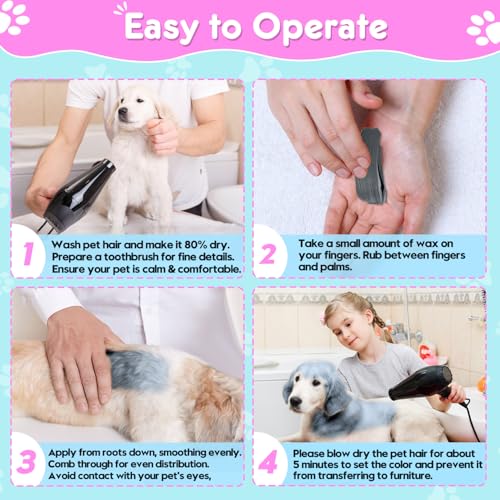 Easy to Operate

1
Wash pet hair and make it 80% dry. Prepare a toothbrush for fine details. Ensure your pet is calm & comfortable.

2
Take a small amount of wax on your fingers. Rub between fingers and palms.

3
Apply from roots down, smoothing evenly. Comb through for even distribution. Avoid contact with your pet's eyes,

4
Please blow dry the pet hair for about 5 minutes to set the color and prevent it from transferring to furniture.