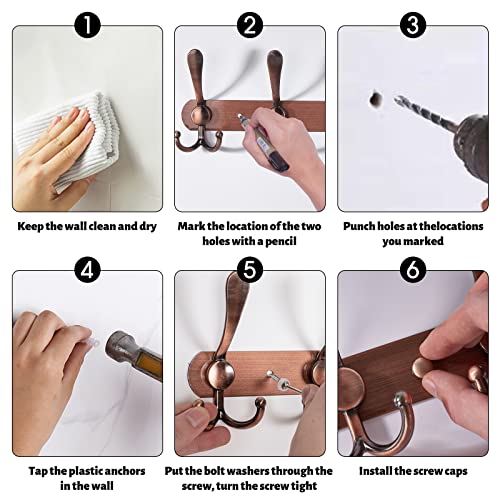 1

Keep the wall clean and dry

2

Mark the location of the two holes with a pencil

3

Punch holes at thelocations you marked

4

Tap the plastic anchors in the wall

5

Put the bolt washers through the screw, turn the screw tight

6

Install the screw caps