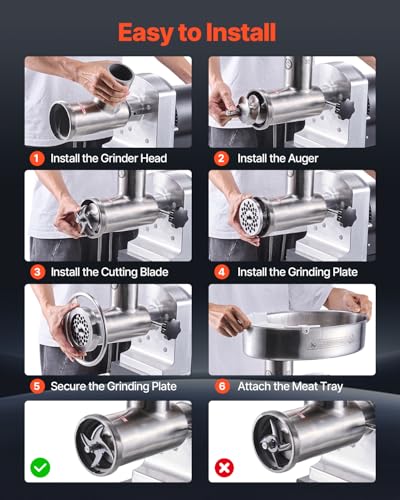 Easy to Install

1 Install the Grinder Head

2 Install the Auger

3 Install the Cutting Blade

4 Install the Grinding Plate

5 Secure the Grinding Plate

6 Attach the Meat Tray