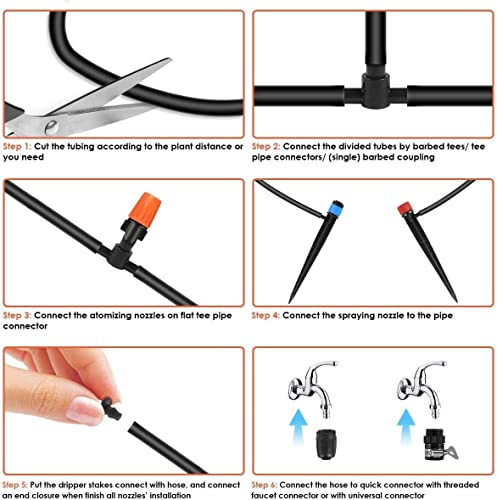 Step 1: Cut the tubing according to the plant distance or you need

Step 2: Connect the divided tubes by barbed tees/ tee pipe connectors/ (single) barbed coupling

Step 3: Connect the atomizing nozzles on flat tee pipe connector

Step 4: Connect the spraying nozzle to the pipe

Step 5: Put the dripper stakes connect with hose, and connect an end closure when finish all nozzles' installation

Step 6: Connect the hose to quick connector with threaded faucet connector or with universal connector