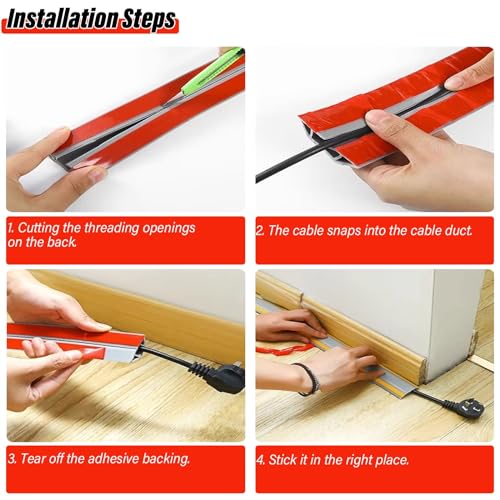 Installation Steps

1. Cutting the threading openings on the back.

2. The cable snaps into the cable duct.

3. Tear off the adhesive backing.

4. Stick it in the right place.