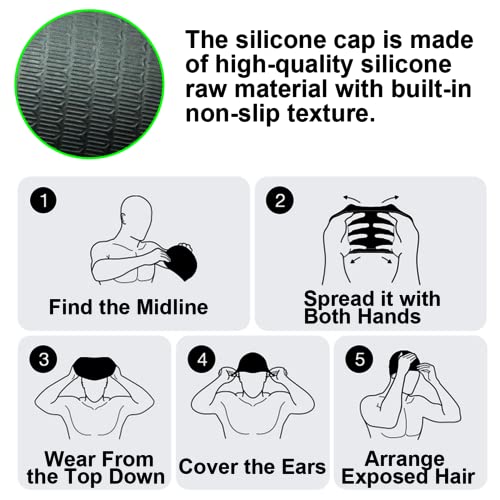 The silicone cap is made of high-quality silicone raw material with built-in non-slip texture.

1
Find the Midline

2
Spread it with Both Hands

3
Wear From the Top Down

4
Cover the Ears

5
Arrange Exposed Hair