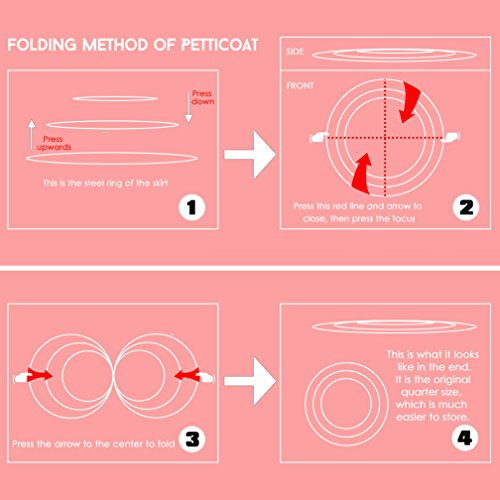 FOLDING METHOD OF PETTICOAT

Press down

Press upwards

This is the steel ring of the skirt

1

SIDE

FRONT

Press this red line and arrow to close, then press the focus

2

Press the arrow to the center to fold

3

This is what it looks like in the end. It is the original quarter size, which is much easier to store.

4