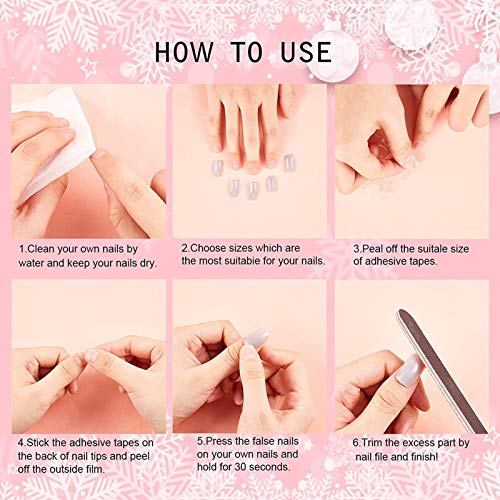 HOW TO USE

1.Clean your own nails by water and keep your nails dry.

2.Choose sizes which are the most suitabie for your nails.

3.Peal off the suitale size of adhesive tapes.

4.Stick the adhesive tapes on the back of nail tips and peel off the outside film.

5.Press the false nails on your own nails and hold for 30 seconds.

6.Trim the excess part by nail file and finish!