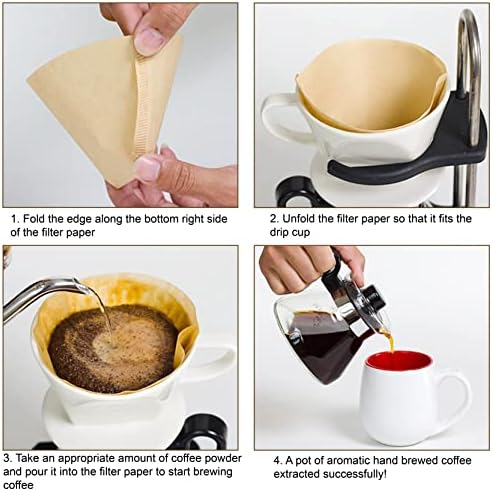 1. Fold the edge along the bottom right side of the filter paper

2. Unfold the filter paper so that it fits the drip cup

3. Take an appropriate amount of coffee powder and pour it into the filter paper to start brewing coffee

4. A pot of aromatic hand brewed coffee extracted successfully!