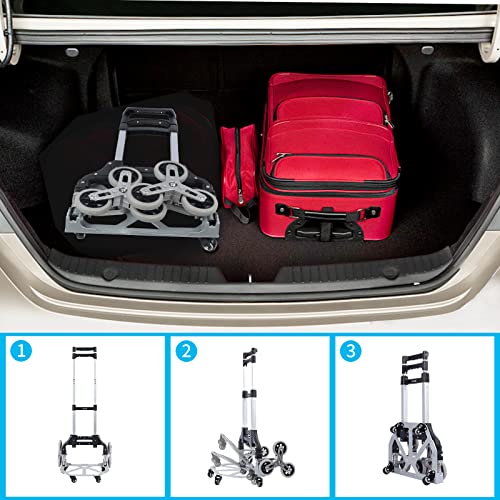 1

2

3