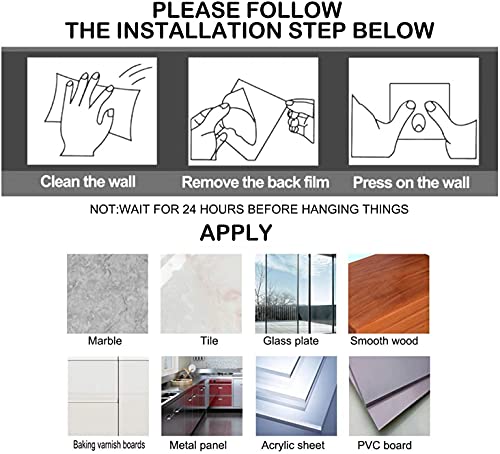 PLEASE FOLLOW
THE INSTALLATION STEP BELOW

Clean the wall

Remove the back film

Press on the wall

NOT:WAIT FOR 24 HOURS BEFORE HANGING THINGS

APPLY

Marble

Tile

Glass plate

Smooth wood

Baking varnish boards

Metal panel

Acrylic sheet

PVC board