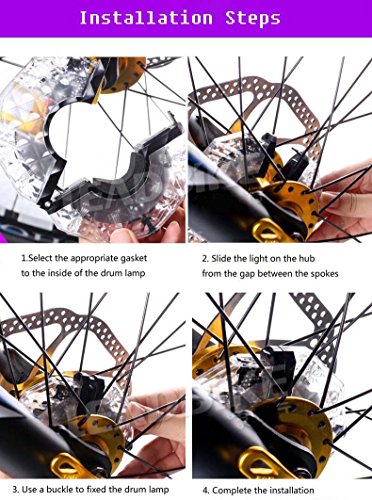 Installation Steps

1.Select the appropriate gasket to the inside of the drum lamp

2. Slide the light on the hub from the gap between the spokes

3. Use a buckle to fixed the drum lamp

4. Complete the installation