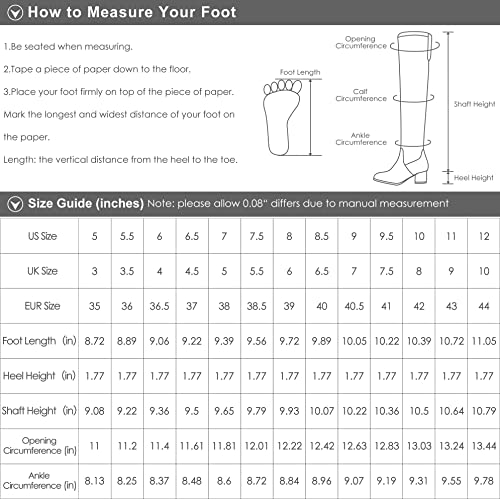 How to Measure Your Foot

1.Be seated when measuring.

2.Tape a piece of paper down to the floor.

3.Place your foot firmly on top of the piece of paper. Mark the longest and widest distance of your foot on the paper.

Length: the vertical distance from the heel to the toe.

Foot Length

Opening Circumference

Calf Circumference

Ankle Circumference

Shaft Height

Heel Height

Size Guide (inches) Note: please allow 0.08" differs due to manual measurement

| US Size | 5 | 5.5 | 6 | 6.5 | 7 | 7.5 | 8 | 8.5 | 9 | 9.5 | 10 | 11 | 12 |
|---|---|---|---|---|---|---|---|---|---|---|---|---|---|
| UK Size | 3 | 3.5 | 4 | 4.5 | 5 | 5.5 | 6 | 6.5 | 7 | 7.5 | 8 | 9 | 10 |
| EUR Size | 35 | 36 | 36.5 | 37 | 38 | 38.5 | 39 | 40 | 40.5 | 41 | 42 | 43 | 44 |
| Foot Length (in) | 8.72 | 8.89 | 9.06 | 9.22 | 9.39 | 9.56 | 9.72 | 9.89 | 10.05 | 10.22 | 10.39 | 10.72 | 11.05 |
| Heel Height (in) | 1.77 | 1.77 | 1.77 | 1.77 | 1.77 | 1.77 | 1.77 | 1.77 | 1.77 | 1.77 | 1.77 | 1.77 | 1.77 |
| Shaft Height (in) | 9.08 | 9.22 | 9.36 | 9.5 | 9.65 | 9.79 | 9.93 | 10.07 | 10.22 | 10.36 | 10.5 | 10.64 | 10.79 |
| Opening Circumference (in) | 11 | 11.2 | 11.4 | 11.61 | 11.81 | 12.01 | 12.22 | 12.42 | 12.63 | 12.83 | 13.03 | 13.24 | 13.44 |
| Ankle Circumference (in) | 8.13 | 8.25 | 8.37 | 8.48 | 8.6 | 8.72 | 8.84 | 8.96 | 9.07 | 9.19 | 9.31 | 9.55 | 9.78 |