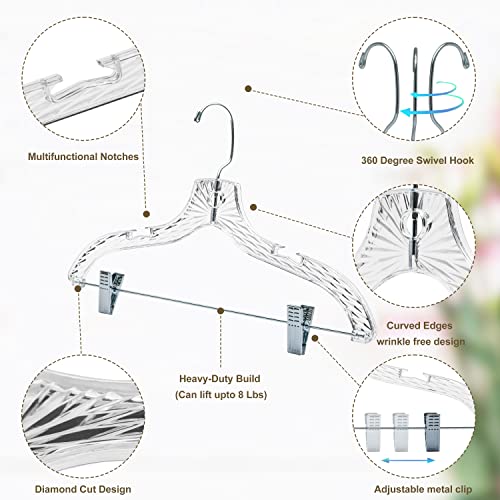 Multifunctional Notches

360 Degree Swivel Hook

Curved Edges
wrinkle free design

Heavy-Duty Build
(Can lift upto 8 Lbs)

Diamond Cut Design

Adjustable metal clip