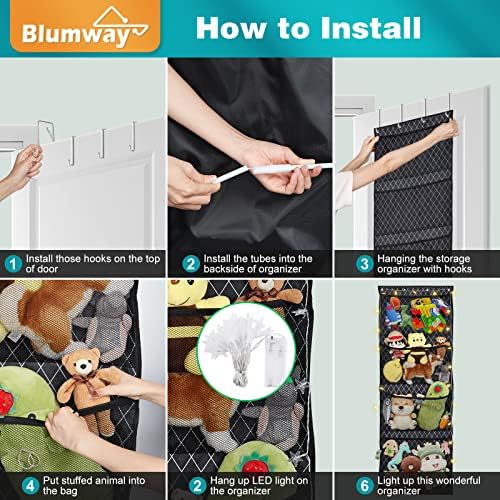 Blumway

How to Install

1 Install those hooks on the top of door

2 Install the tubes into the backside of organizer

3 Hanging the storage organizer with hooks

4 Put stuffed animal into the bag

2 Hang up LED light on the organizer

6 Light up this wonderful organizer