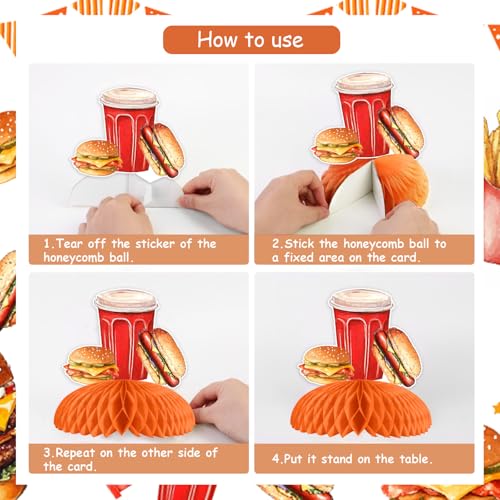 How to use

1.Tear off the sticker of the honeycomb ball.

2.Stick the honeycomb ball to a fixed area on the card.

3.Repeat on the other side of the card.

4.Put it stand on the table.