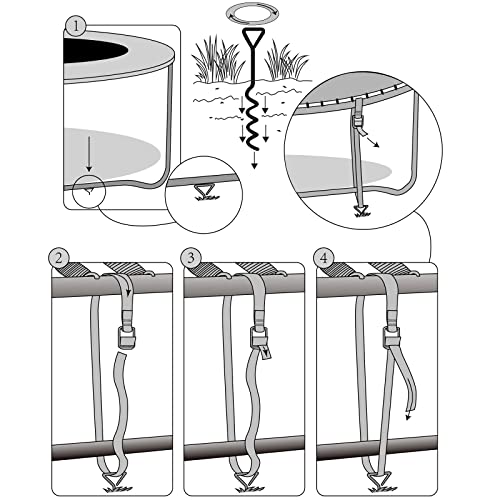 1

2

3

4