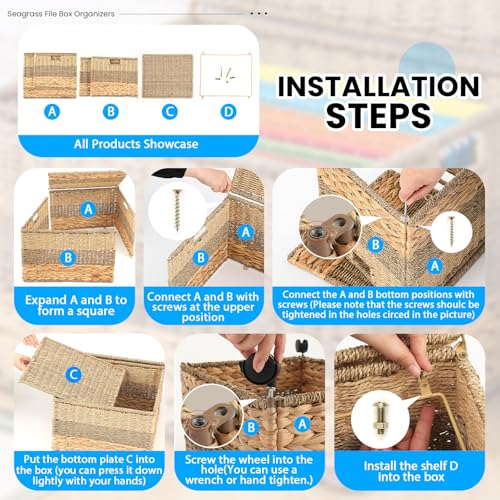 Seagrass File Box Organizers

A
B
C
D

All Products Showcase

INSTALLATION STEPS

A
B
Expand A and B to form a square

B
A
Connect A and B with screws at the upper position

B
A
Connect the A and B bottom positions with screws (Please note that the screws shoulc be tightened in the holes circed in the picture)

C
Put the bottom plate C into the box (you can press it down lightly with your hands)

B
A
Screw the wheel into the hole(You can use a wrench or hand tighten.)

Install the shelf D into the box