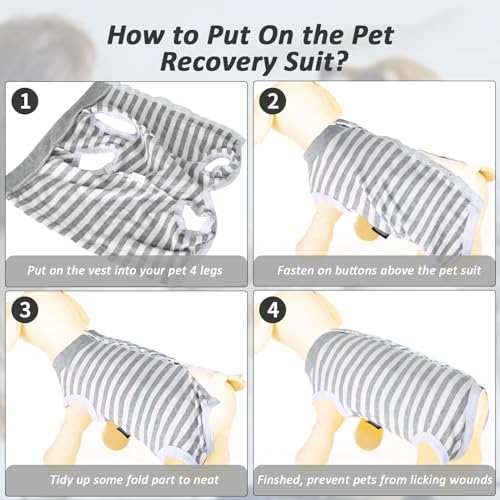 How to Put On the Pet Recovery Suit?

1

Put on the vest into your pet 4 legs

2

Fasten on buttons above the pet suit

3

Tidy up some fold part to neat

4

Finshed, prevent pets from licking wounds