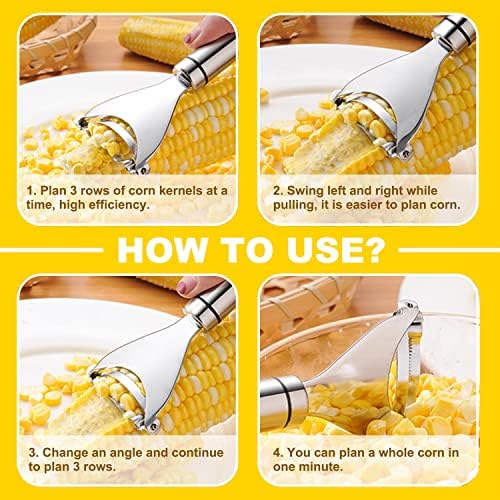 1. Plan 3 rows of corn kernels at a time, high efficiency.

2. Swing left and right while pulling, it is easier to plan corn.

HOW TO USE?

3. Change an angle and continue to plan 3 rows.

4. You can plan a whole corn in one minute.