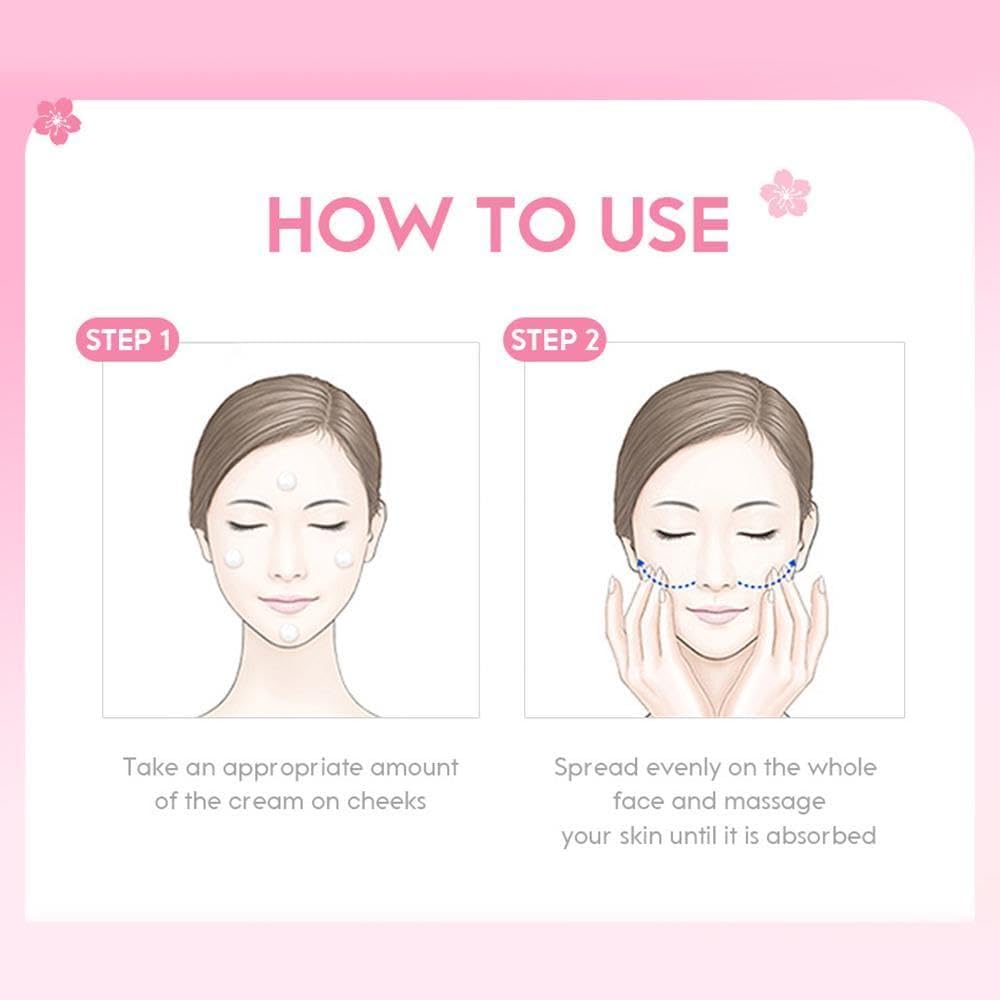 HOW TO USE

STEP 1

Take an appropriate amount of the cream on cheeks

STEP 2

Spread evenly on the whole face and massage your skin until it is absorbed