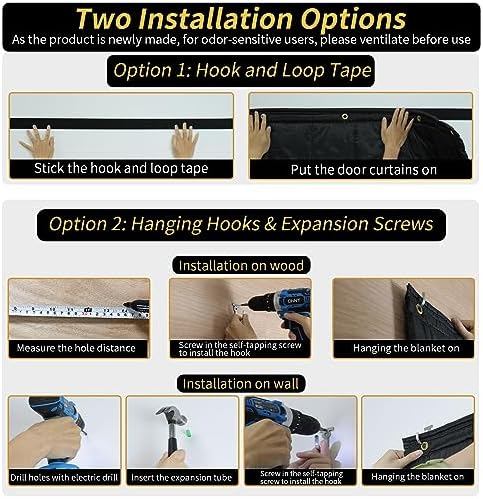 Two Installation Options
As the product is newly made, for odor-sensitive users, please ventilate before use

Option 1: Hook and Loop Tape

Stick the hook and loop tape

Put the door curtains on

Option 2: Hanging Hooks & Expansion Screws

Installation on wood

Measure the hole distance

Screw in the self-tapping screw to install the hook

Hanging the blanket on

Installation on wall

Drill holes with electric drill

Insert the expansion tube

Screw in the self-tapping screw to install the hook

Hanging the blanket on