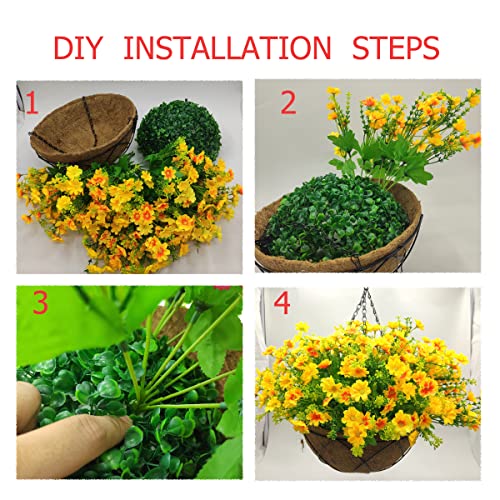 DIY INSTALLATION STEPS

1

2

3

4