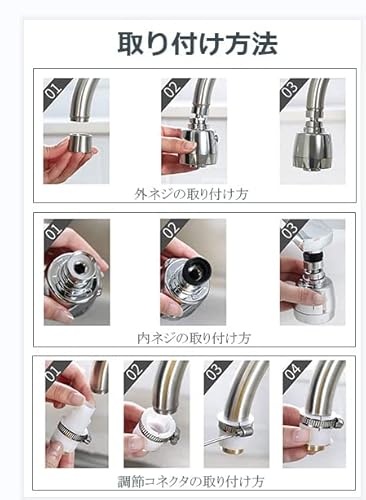 取り付け方法

01

02

03

外ネジの取り付け方

01

02

03

内ネジの取り付け方

01

02

03

04

調節コネクタの取り付け方