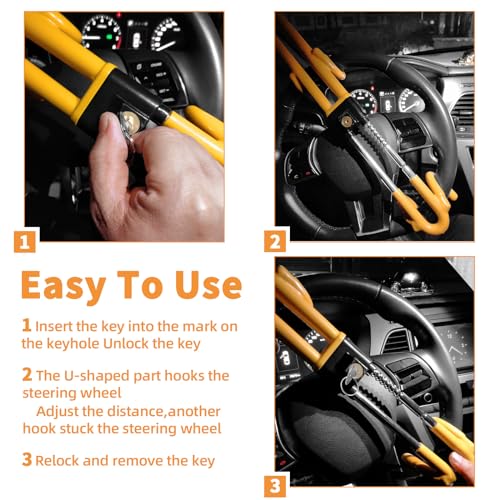 1

2

Easy To Use

1 Insert the key into the mark on the keyhole Unlock the key

2 The U-shaped part hooks the steering wheel
Adjust the distance,another hook stuck the steering wheel

3 Relock and remove the key

3