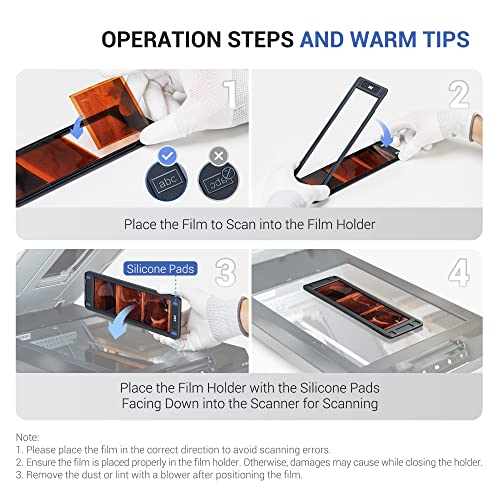 OPERATION STEPS AND WARM TIPS

1

abc

abc

2

Place the Film to Scan into the Film Holder

Silicone Pads

3

4

Place the Film Holder with the Silicone Pads Facing Down into the Scanner for Scanning

Note:
1. Please place the film in the correct direction to avoid scanning errors.
2. Ensure the film is placed properly in the film holder. Otherwise, damages may cause while closing the holder.
3. Remove the dust or lint with a blower after positioning the film.