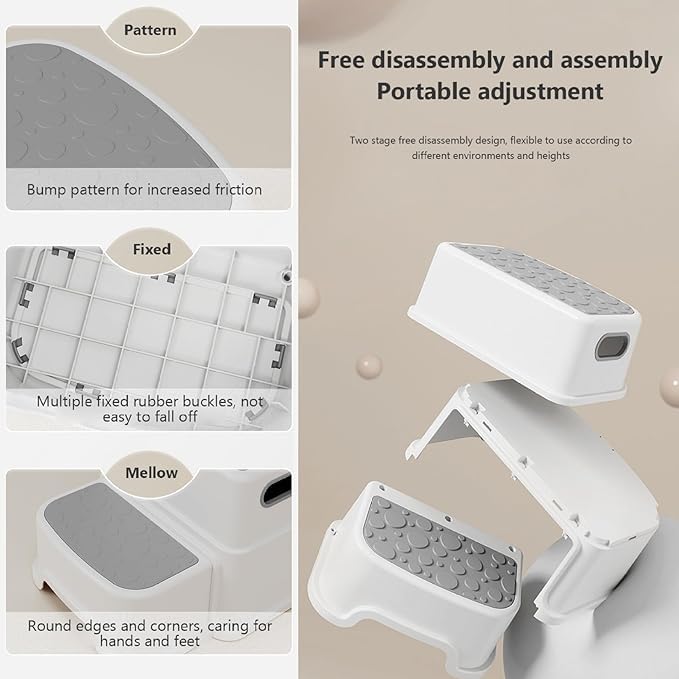 Pattern

Bump pattern for increased friction

Fixed

Multiple fixed rubber buckles, not easy to fall off

Mellow

Round edges and corners, caring for hands and feet

Free disassembly and assembly
Portable adjustment

Two stage free disassembly design, flexible to use according to different environments and heights