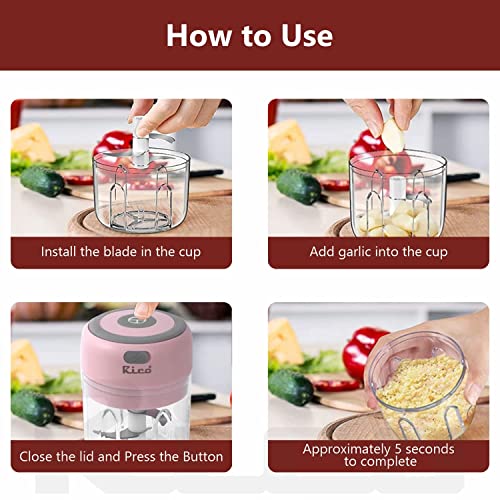 How to Use

Install the blade in the cup

Add garlic into the cup

Rico

Close the lid and Press the Button

Approximately 5 seconds to complete