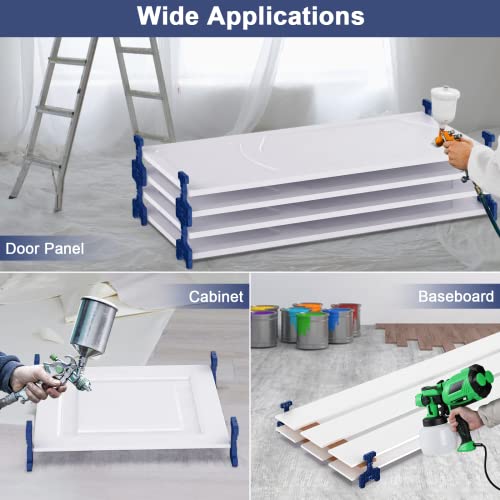 Wide Applications

Door Panel

Cabinet

Baseboard