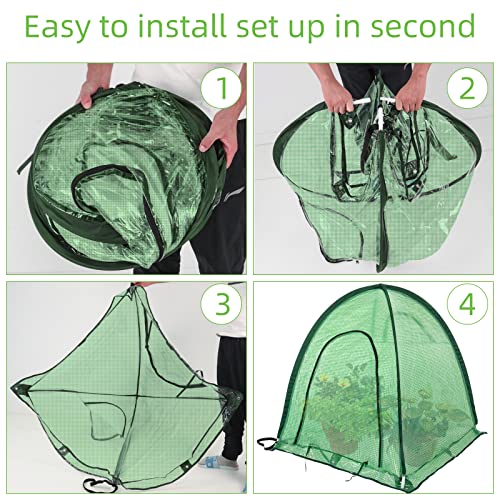 Easy to install set up in second

1

2

3

4