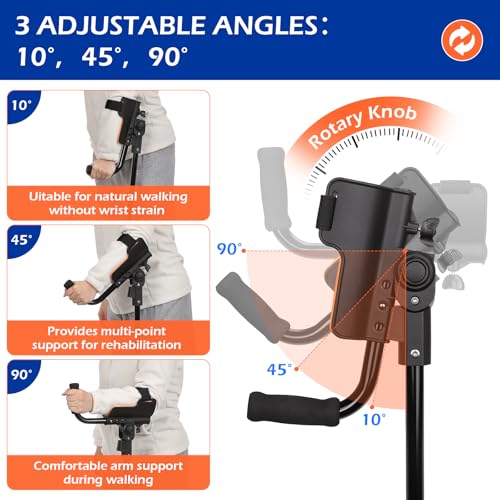 3 ADJUSTABLE ANGLES:
10°, 45°, 90°

10°

Uitable for natural walking without wrist strain

45°

Provides multi-point support for rehabilitation

90°

Comfortable arm support during walking

Rotary Knob

90°

45°

10°