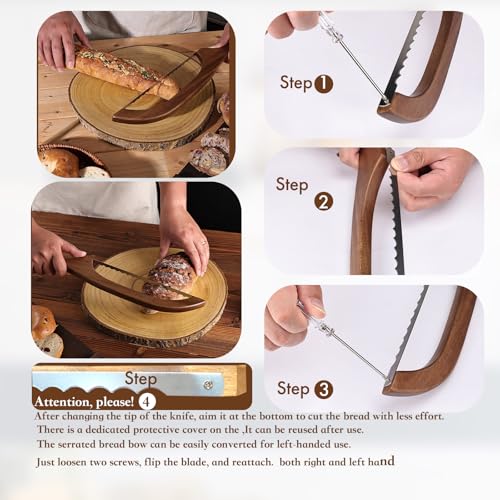 Step 1

Step 2

Step 3

Step

Attention, please! 4

After changing the tip of the knife, aim it at the bottom to cut the bread with less effort.
There is a dedicated protective cover on the ,It can be reused after use.
The serrated bread bow can be easily converted for left-handed use.
Just loosen two screws, flip the blade, and reattach. both right and left hand