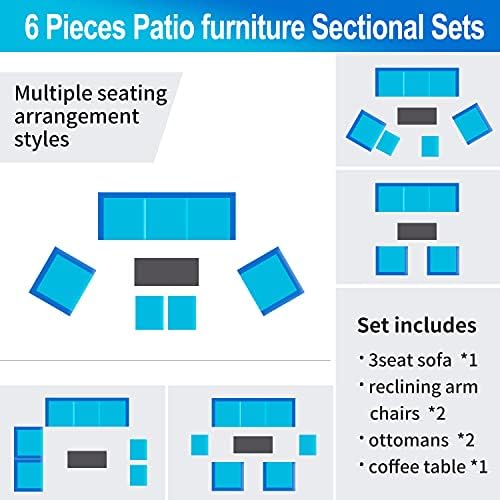 6 Pieces Patio furniture Sectional Sets

Multiple seating arrangement styles

Set includes

· 3seat sofa *1
· reclining arm chairs *2
· ottomans *2
· coffee table *1