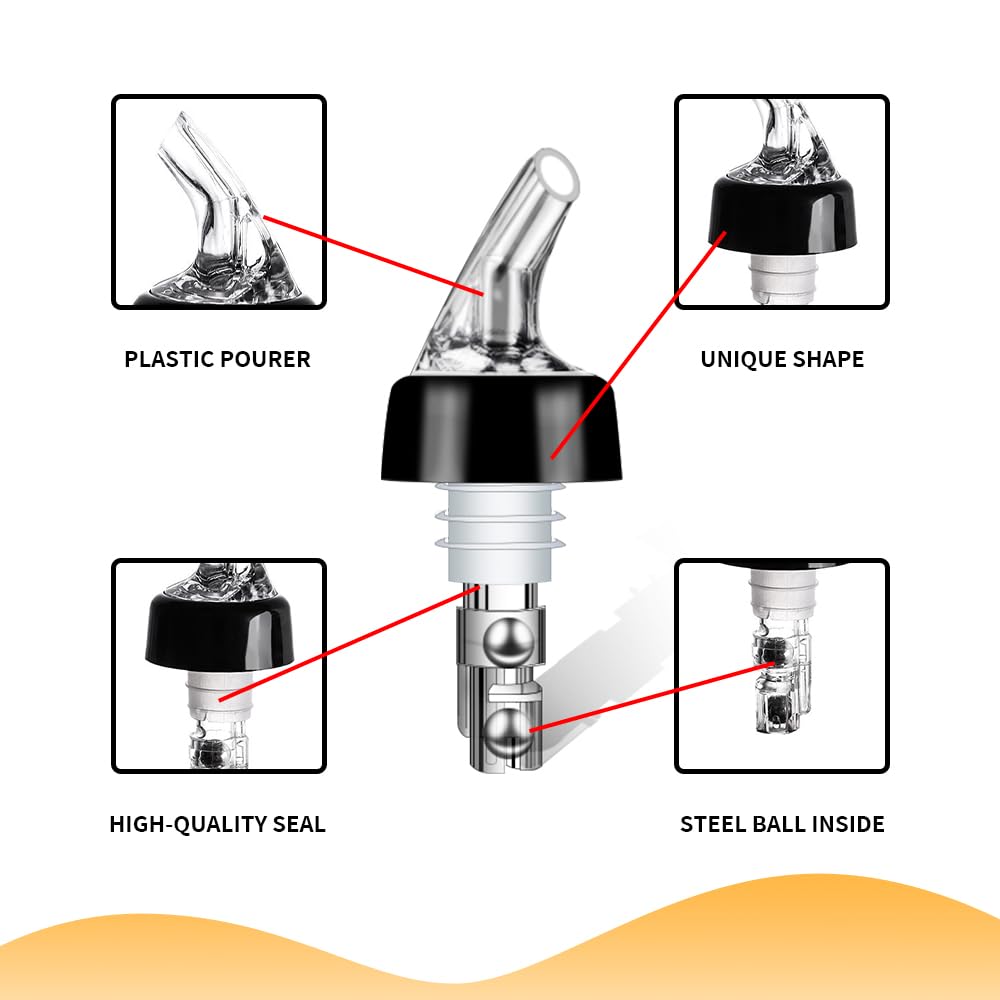 PLASTIC POURER

UNIQUE SHAPE

HIGH-QUALITY SEAL

STEEL BALL INSIDE