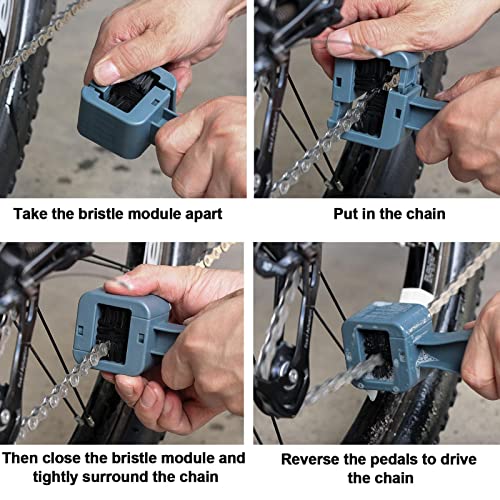 Take the bristle module apart

Put in the chain

Then close the bristle module and tightly surround the chain

Reverse the pedals to drive the chain