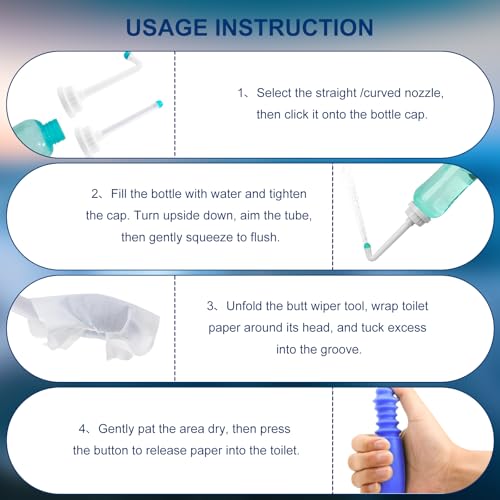 USAGE INSTRUCTION

1、Select the straight /curved nozzle, then click it onto the bottle cap.

2、Fill the bottle with water and tighten the cap. Turn upside down, aim the tube, then gently squeeze to flush.

3、Unfold the butt wiper tool, wrap toilet paper around its head, and tuck excess into the groove.

4、Gently pat the area dry, then press the button to release paper into the toilet.