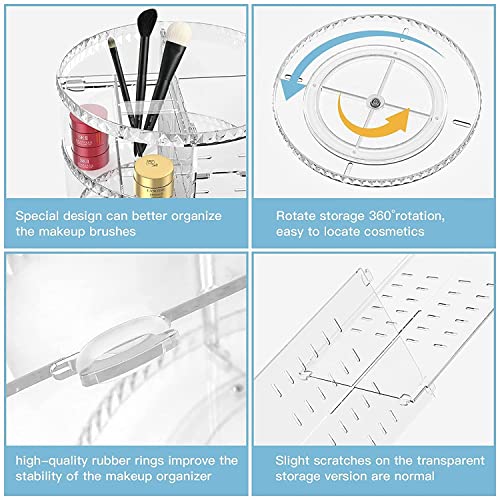 Special design can better organize the makeup brushes

Rotate storage 360°rotation, easy to locate cosmetics

high-quality rubber rings improve the stability of the makeup organizer

Slight scratches on the transparent storage version are normal