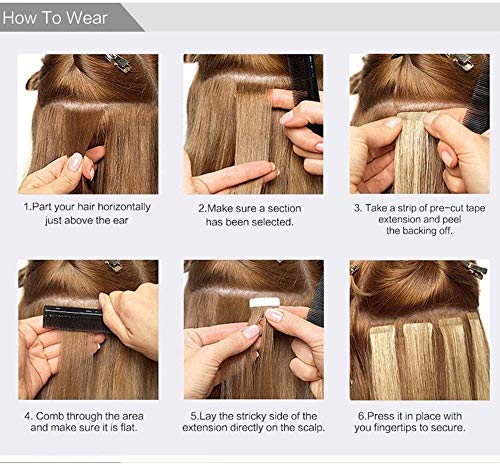 How To Wear

1.Part your hair horizontally just above the ear

2.Make sure a section has been selected.

3. Take a strip of pre-cut tape extension and peel the backing off.

4. Comb through the area and make sure it is flat.

5.Lay the stricky side of the extension directly on the scalp.

6.Press it in place with you fingertips to secure.