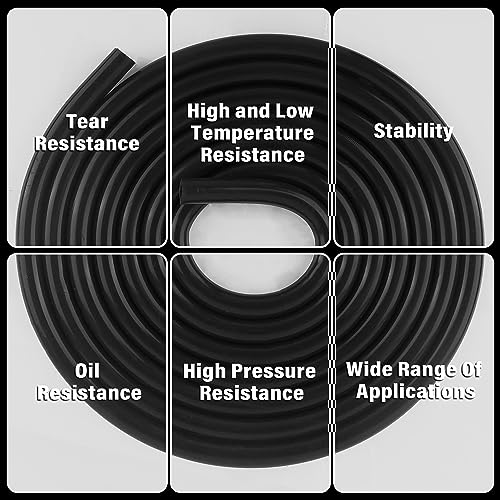 Tear Resistance

High and Low Temperature Resistance

Stability

Oil Resistance

High Pressure Resistance

Wide Range Of Applications