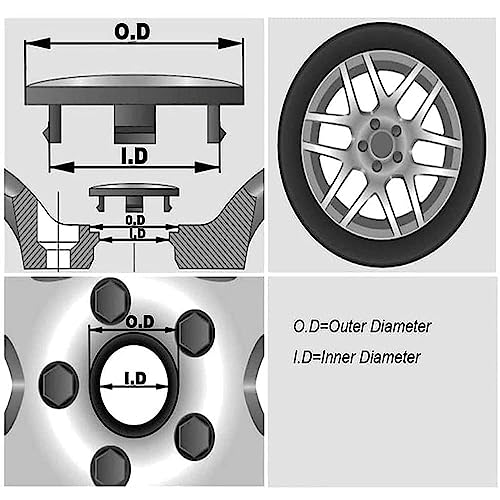 O.D

I.D

O.D
I.D

O.D

I.D

O.D=Outer Diameter

I.D=Inner Diameter