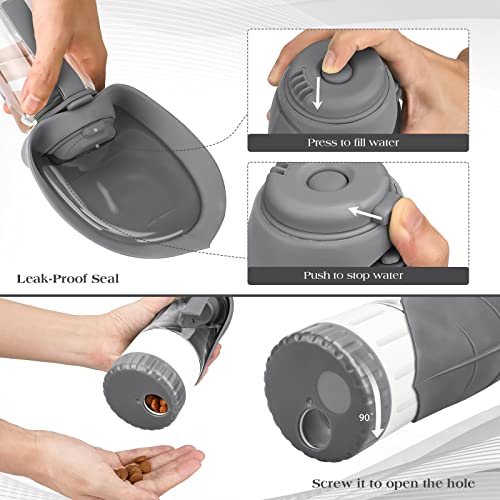 Press to fill water

Push to stop water

Leak-Proof Seal

90°

Screw it to open the hole