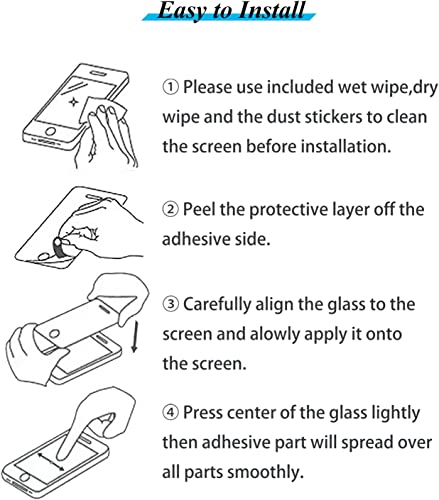 Easy to Install

① Please use included wet wipe,dry wipe and the dust stickers to clean the screen before installation.

② Peel the protective layer off the adhesive side.

③ Carefully align the glass to the screen and alowly apply it onto the screen.

④ Press center of the glass lightly then adhesive part will spread over all parts smoothly.