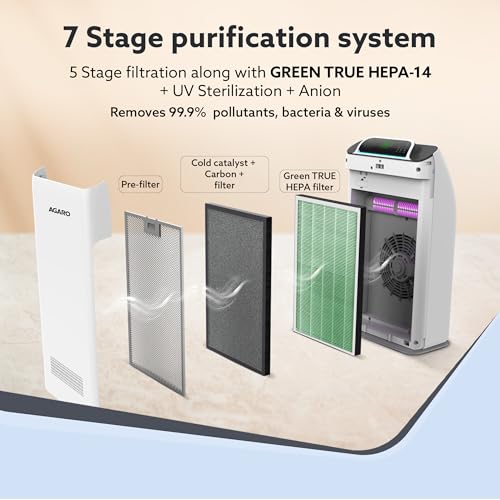 7 Stage purification system

5 Stage filtration along with GREEN TRUE HEPA-14 + UV Sterilization + Anion

Removes 99.9% pollutants, bacteria & viruses

AGARO

Pre-filter

Cold catalyst + Carbon + filter

Green TRUE HEPA filter