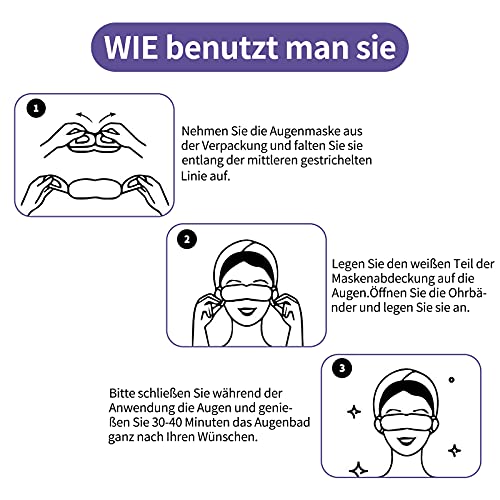 WIE benutzt man sie

1

Nehmen Sie die Augenmaske aus der Verpackung und falten Sie sie entlang der mittleren gestrichelten Linie auf.

2

Legen Sie den weißen Teil der Maskenabdeckung auf die Augen.Öffnen Sie die Ohrbänder und legen Sie sie an.

3

Bitte schließen Sie während der Anwendung die Augen und genießen Sie 30-40 Minuten das Augenbad ganz nach Ihren Wünschen.