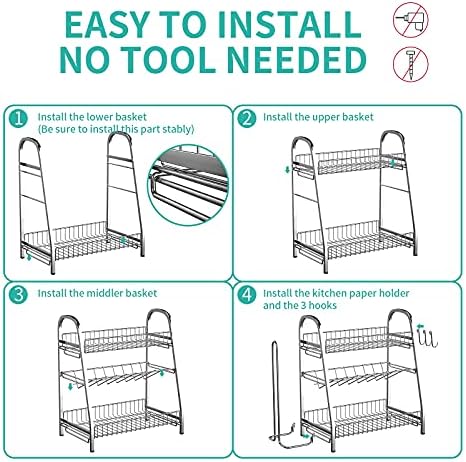 EASY TO INSTALL
NO TOOL NEEDED

1 Install the lower basket
(Be sure to install this part stably)

2 Install the upper basket

3 Install the middler basket

4 Install the kitchen paper holder and the 3 hooks