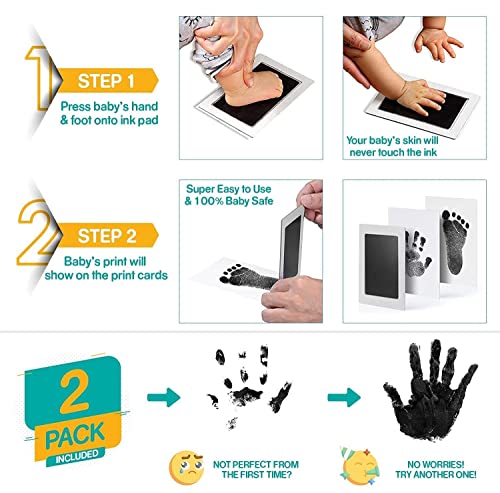 1
STEP 1
Press baby's hand & foot onto ink pad

Your baby's skin will never touch the ink

2
STEP 2
Baby's print will show on the print cards

Super Easy to Use & 100% Baby Safe

2
PACK
INCLUDED

NOT PERFECT FROM THE FIRST TIME?

NO WORRIES! TRY ANOTHER ONE!