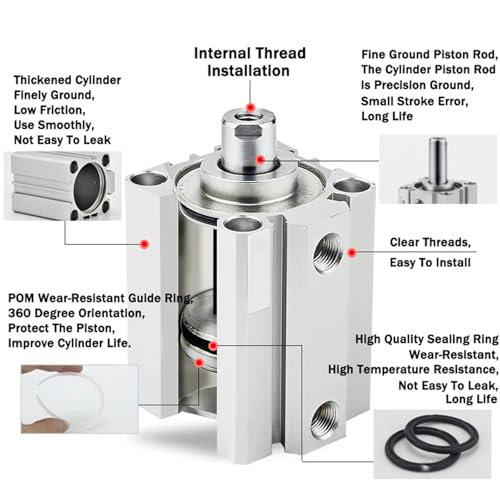 Internal Thread
Installation

Thickened Cylinder
Finely Ground,
Low Friction,
Use Smoothly,
Not Easy To Leak

Fine Ground Piston Rod,
The Cylinder Piston Rod
Is Precision Ground,
Small Stroke Error,
Long Life

Clear Threads,
Easy To Install

POM Wear-Resistant Guide Ring,
360 Degree Orientation,
Protect The Piston,
Improve Cylinder Life.

High Quality Sealing Ring
Wear-Resistant,
High Temperature Resistance,
Not Easy To Leak,
Long Life