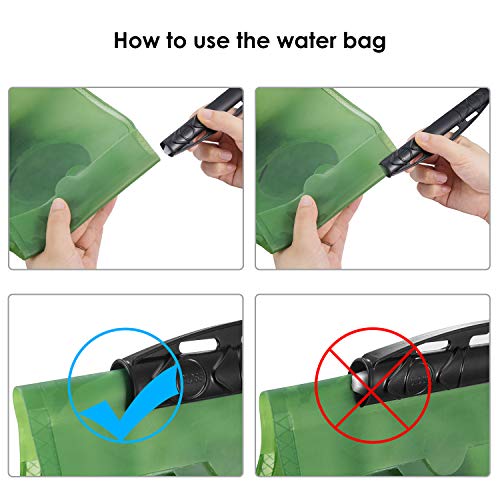 How to use the water bag