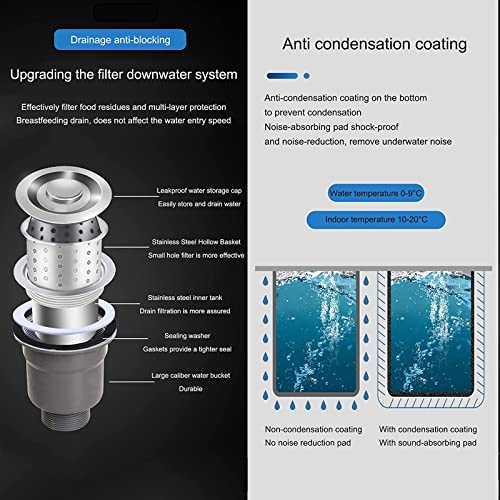 Drainage anti-blocking

Upgrading the filter downwater system

Effectively filter food residues and multi-layer protection
Breastfeeding drain, does not affect the water entry speed

Leakproof water storage cap
Easily store and drain water

Stainless Steel Hollow Basket
Small hole filter is more effective

Stainless steel inner tank
Drain filtration is more assured

Sealing washer
Gaskets provide a tighter seal

Large caliber water bucket
Durable

Anti condensation coating

Anti-condensation coating on the bottom to prevent condensation
Noise-absorbing pad shock-proof and noise-reduction, remove underwater noise

Water temperature 0-9°C

Indoor temperature 10-20°C

Non-condensation coating
No noise reduction pad

With condensation coating
With sound-absorbing pad